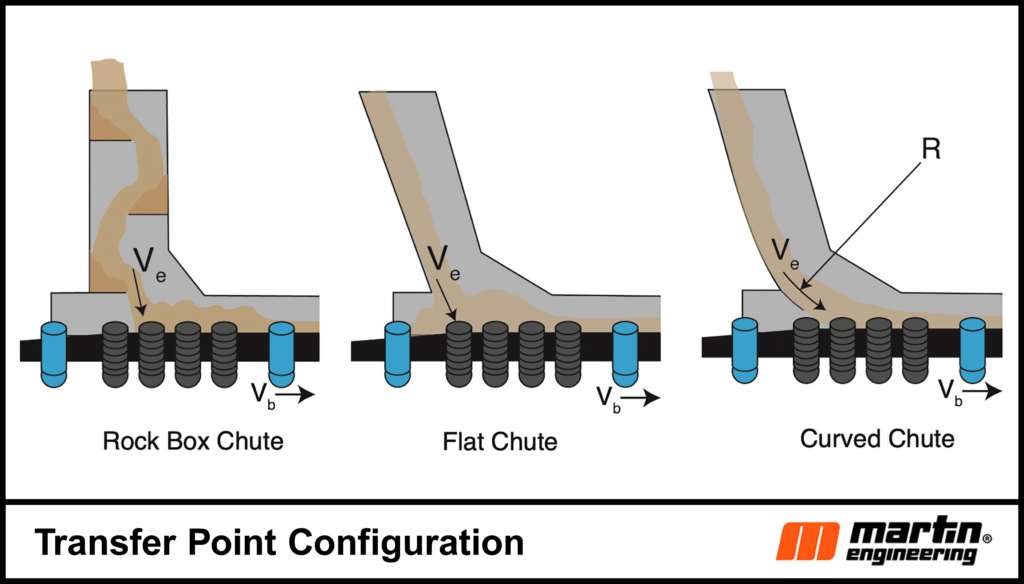 $V_e$
$V_b$
Rock Box Chute

$V_e$
$V_b$
Flat Chute

R
$V_e$
$V_b$
Curved Chute

Transfer Point Configuration

martin engineering®